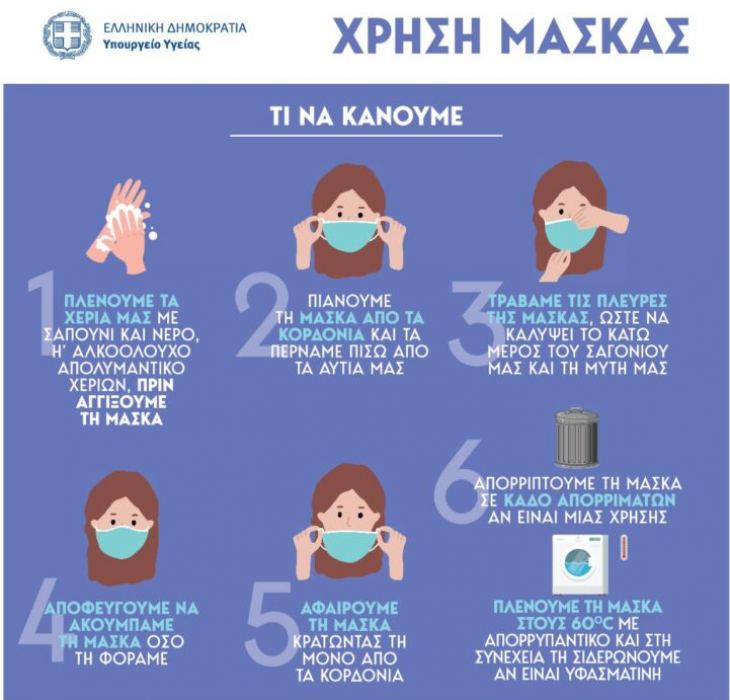 ΕΛΛΗΝΙΚΗ ΔΗΜΟΚΡΑΤΙΑ
Υπουργείο Υγείας

ΧΡΗΣΗ ΜΑΣΚΑΣ

ΤΙ ΝΑ ΚΑΝΟΥΜΕ

1 ΠΛΕΝΟΥΜΕ ΤΑ ΧΕΡΙΑ ΜΑΣ ΜΕ ΣΑΠΟΥΝΙ ΚΑΙ ΝΕΡΟ, Η' ΑΛΚΟΟΛΟΥΧΟ ΑΠΟΛΥΜΑΝΤΙΚΟ ΧΕΡΙΩΝ, ΠΡΙΝ ΑΓΓΙΞΟΥΜΕ ΤΗ ΜΑΣΚΑ

2 ΠΙΑΝΟΥΜΕ ΤΗ ΜΑΣΚΑ ΑΠΟ ΤΑ ΚΟΡΔΟΝΙΑ ΚΑΙ ΤΑ ΠΕΡΝΑΜΕ ΠΙΣΩ ΑΠΟ ΤΑ ΑΥΤΙΑ ΜΑΣ

3 ΤΡΑΒΑΜΕ ΤΙΣ ΠΛΕΥΡΕΣ ΤΗΣ ΜΑΣΚΑΣ, ΩΣΤΕ ΝΑ ΚΑΛΥΨΕΙ ΤΟ ΚΑΤΩ ΜΕΡΟΣ ΤΟΥ ΣΑΓΟΝΙΟΥ ΜΑΣ ΚΑΙ ΤΗ ΜΥΤΗ ΜΑΣ

4 ΑΠΟΦΕΥΓΟΥΜΕ ΝΑ ΑΚΟΥΜΠΑΜΕ ΤΗ ΜΑΣΚΑ ΟΣΟ ΤΗ ΦΟΡΑΜΕ

5 ΑΦΑΙΡΟΥΜΕ ΤΗ ΜΑΣΚΑ ΚΡΑΤΩΝΤΑΣ ΤΗ ΜΟΝΟ ΑΠΟ ΤΑ ΚΟΡΔΟΝΙΑ

6 ΑΠΟΡΡΙΠΤΟΥΜΕ ΤΗ ΜΑΣΚΑ ΣΕ ΚΑΔΟ ΑΠΟΡΡΙΜΑΤΩΝ ΑΝ ΕΙΝΑΙ ΜΙΑΣ ΧΡΗΣΗΣ

ΠΛΕΝΟΥΜΕ ΤΗ ΜΑΣΚΑ ΣΤΟΥΣ 60°C ΜΕ ΑΠΟΡΡΥΠΑΝΤΙΚΟ ΚΑΙ ΣΤΗ ΣΥΝΕΧΕΙΑ ΤΗ ΣΙΔΕΡΩΝΟΥΜΕ ΑΝ ΕΙΝΑΙ ΥΦΑΣΜΑΤΙΝΗ